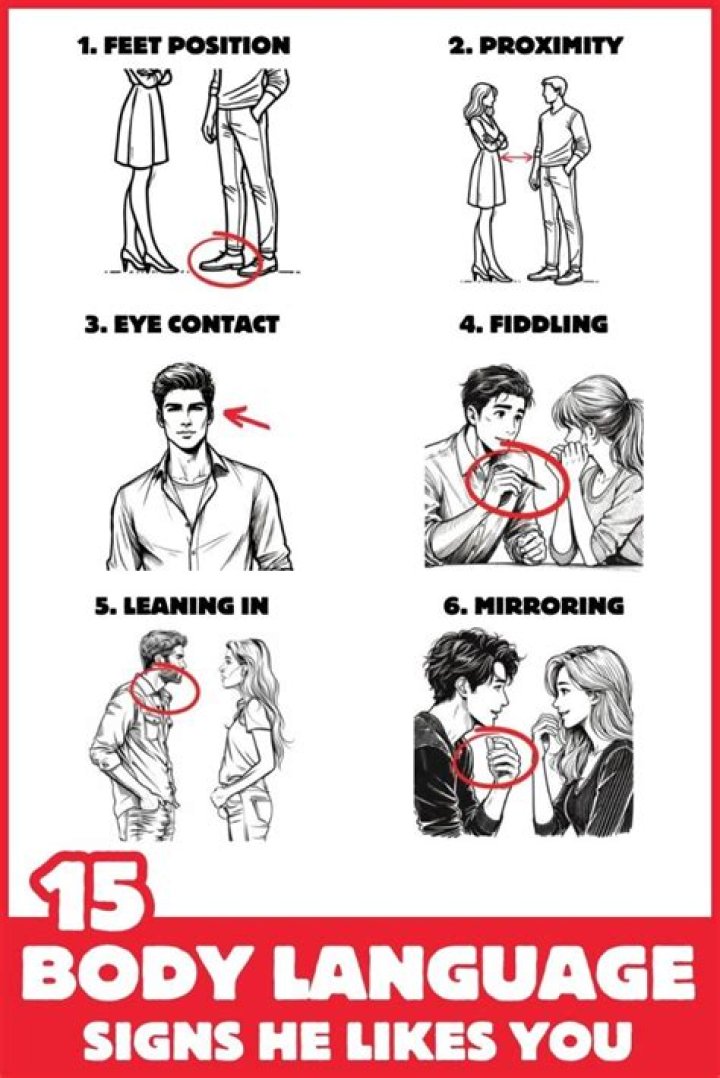 1. FEET POSITION

2. PROXIMITY

3. EYE CONTACT

4. FIDDLING

5. LEANING IN

6. MIRRORING

15
BODY LANGUAGE
SIGNS HE LIKES YOU